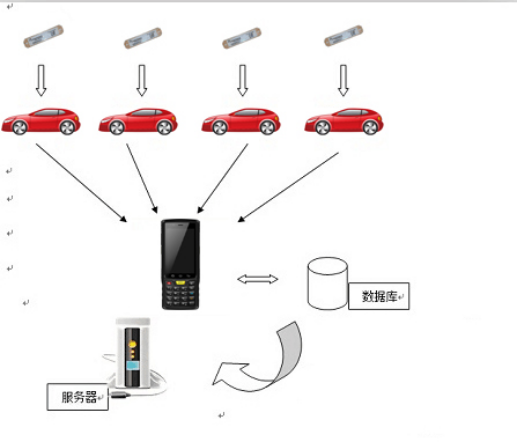 数据库

服务器